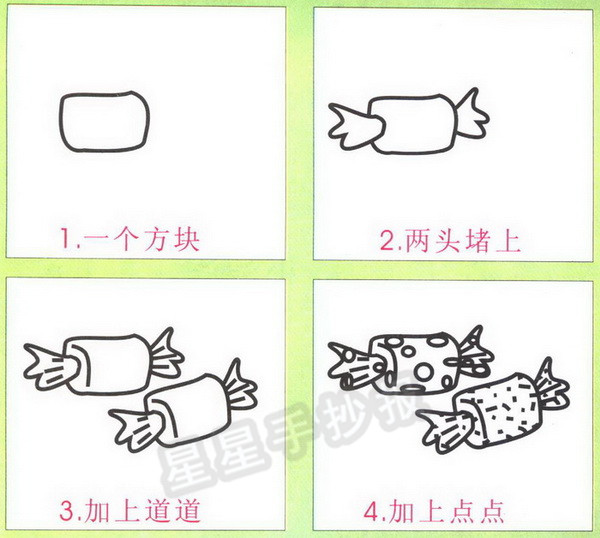 1.一个方块

2.两头堵上

3.加上道道

4.加上点点

星星手抄报